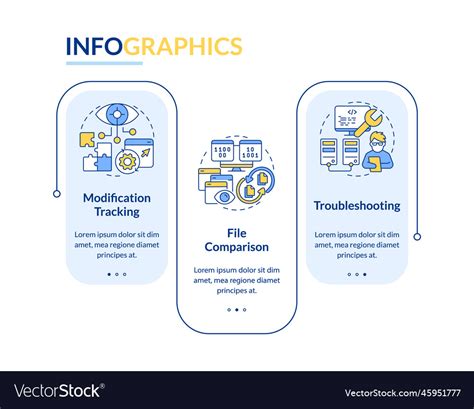 INFOGRAPHICS

Modification Tracking

Lorem ipsum dolor sit dim amet, mea regione diamet principes at.

1100
00

10
1001

File Comparison

Lorem ipsum dolor sit dim amet, mea regione diamet principes at.

</>

Troubleshooting

Lorem ipsum dolor sit dim amet, mea regione diamet principes at.

VectorStock®

VectorStock.com/45951777