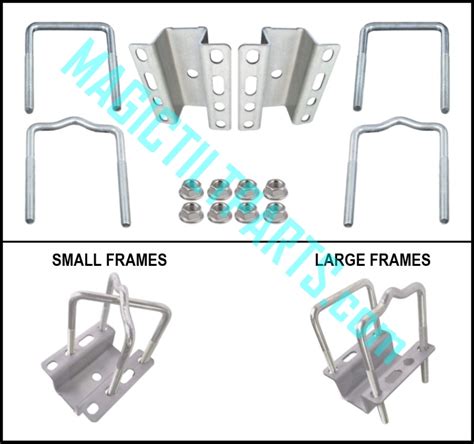 MAGICTILTPARTS.COM

SMALL FRAMES

LARGE FRAMES