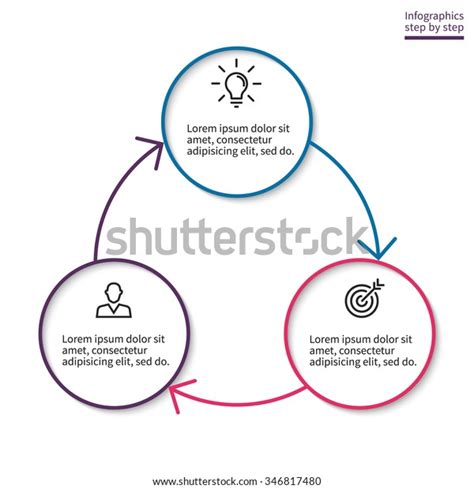 Infographics
step by step

Lorem ipsum dolor sit amet, consectetur adipisicing elit, sed do.

shutterstock

Lorem ipsum dolor sit amet, consectetur adipisicing elit, sed do.

Lorem ipsum dolor sit amet, consectetur adipisicing elit, sed do.

www.shutterstock.com · 346817480