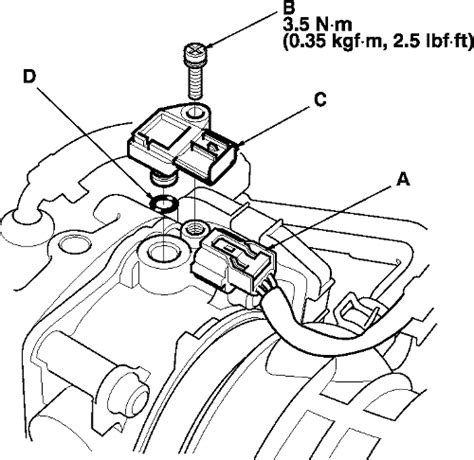 B
3.5 N·m
(0.35 kgf·m, 2.5 lbf·ft)

D

C

A