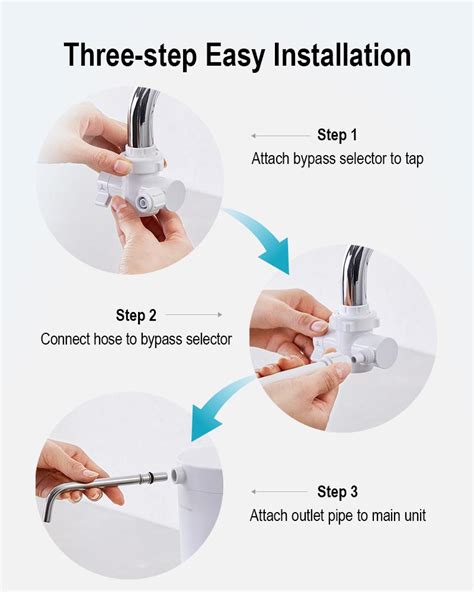 Three-step Easy Installation

Step 1
Attach bypass selector to tap

Step 2
Connect hose to bypass selector

Step 3
Attach outlet pipe to main unit