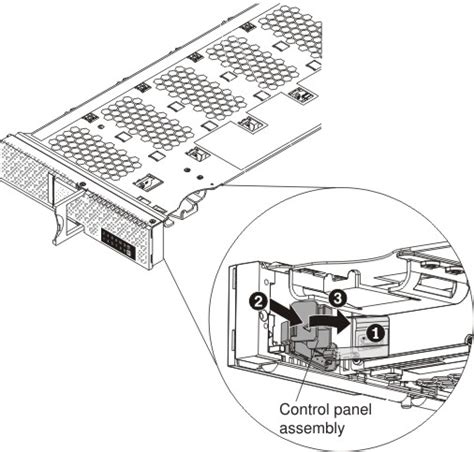 2
3
1
Control panel assembly