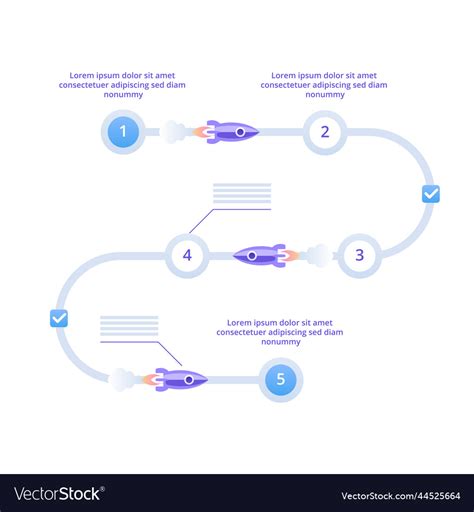 Lorem ipsum dolor sit amet consectetuer adipiscing sed diam nonummy

Lorem ipsum dolor sit amet consectetuer adipiscing sed diam nonummy

1

2

4

3

Lorem ipsum dolor sit amet consectetuer adipiscing sed diam nonummy

5

VectorStock®

VectorStock.com/44525664