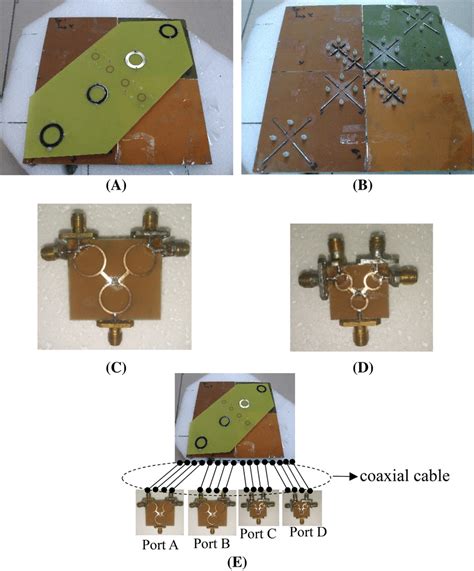 (A)

(B)

(C)

(D)

coaxial cable

Port A

Port B

Port C

Port D

(E)