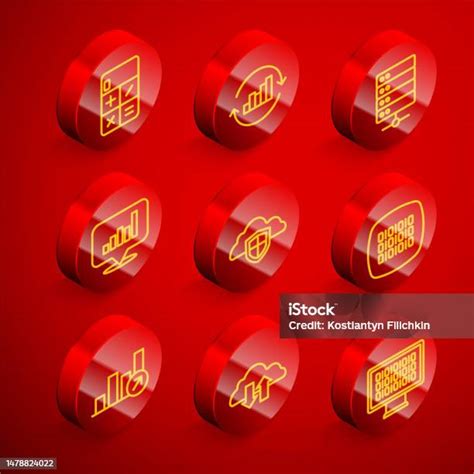 iStock
Credit: Kostiantyn Filichkin
1478824022