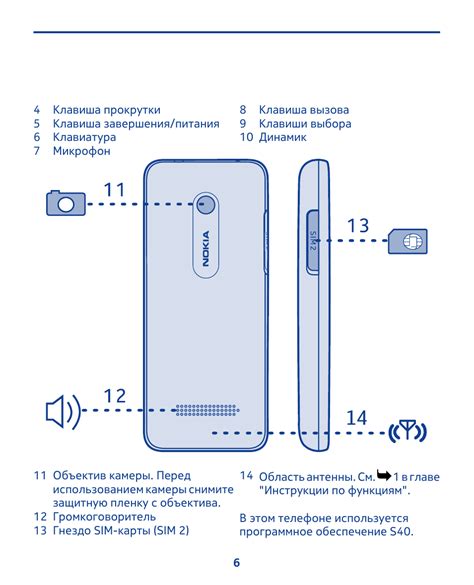 4 Клавиша прокрутки
5 Клавиша завершения/питания
6 Клавиатура
7 Микрофон

8 Клавиша вызова
9 Клавиши выбора
10 Динамик

11

NOKIA

SIM 2

13

12

14

11 Объектив камеры. Перед использованием камеры снимите защитную пленку с объектива.
12 Громкоговоритель
13 Гнездо SIM-карты (SIM 2)

14 Область антенны. См. 1 в главе "Инструкции по функциям".

В этом телефоне используется программное обеспечение S40.

6