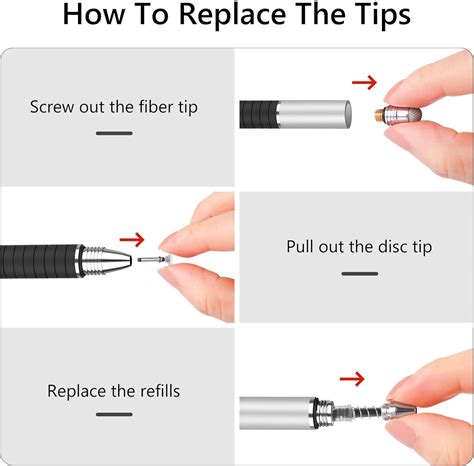 How To Replace The Tips

Screw out the fiber tip

Pull out the disc tip

Replace the refills