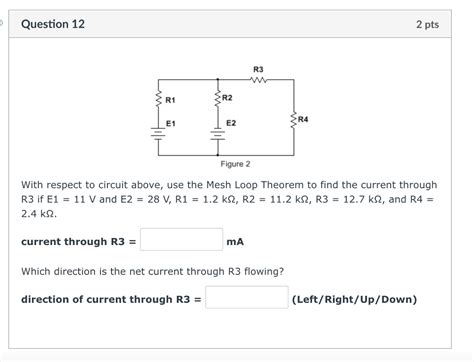 Question 12

2 pts

R3

R1

R2

E1

E2

R4

Figure 2

With respect to circuit above, use the Mesh Loop Theorem to find the current through R3 if E1 = 11 V and E2 = 28 V, R1 = 1.2 kΩ, R2 = 11.2 kΩ, R3 = 12.7 kΩ, and R4 = 2.4 kΩ.

current through R3 = mA

Which direction is the net current through R3 flowing?

direction of current through R3 = (Left/Right/Up/Down)