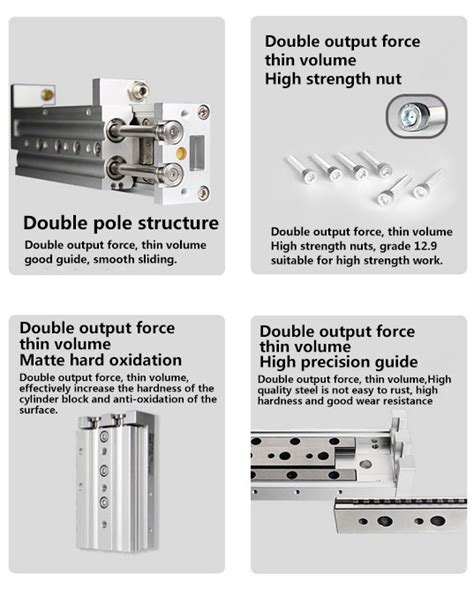 Double pole structure

Double output force, thin volume good guide, smooth sliding.

Double output force
thin volume
High strength nut

Double output force, thin volume High strength nuts, grade 12.9 suitable for high strength work.

Double output force
thin volume
Matte hard oxidation

Double output force, thin volume, effectively increase the hardness of the cylinder block and anti-oxidation of the surface.

Double output force
thin volume
High precision guide

Double output force, thin volume,High quality steel is not easy to rust, high hardness and good wear resistance