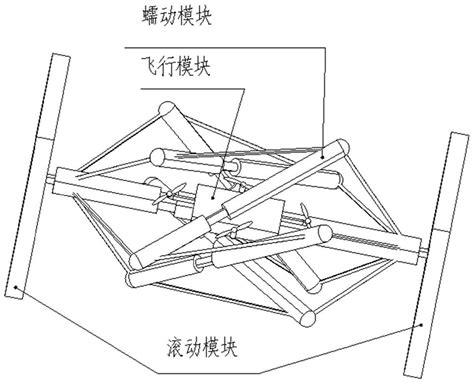 蠕动模块

飞行模块

滚动模块