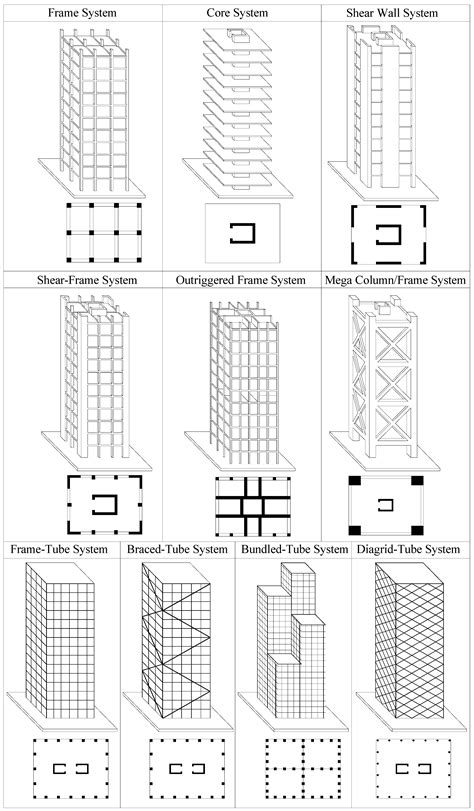 Frame System

Core System

Shear Wall System

Shear-Frame System

Outriggered Frame System

Mega Column/Frame System

Frame-Tube System

Braced-Tube System

Bundled-Tube System

Diagrid-Tube System