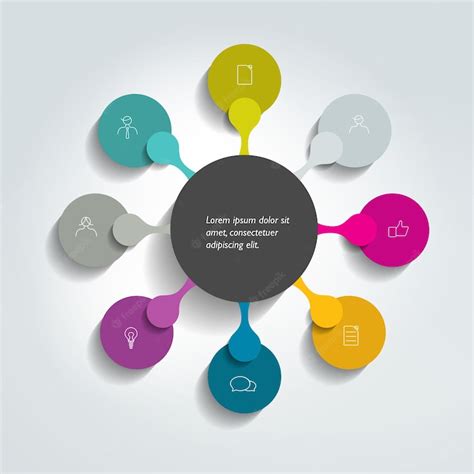 Lorem ipsum dolor sit amet, consectetuer adipiscing elit.

freepik