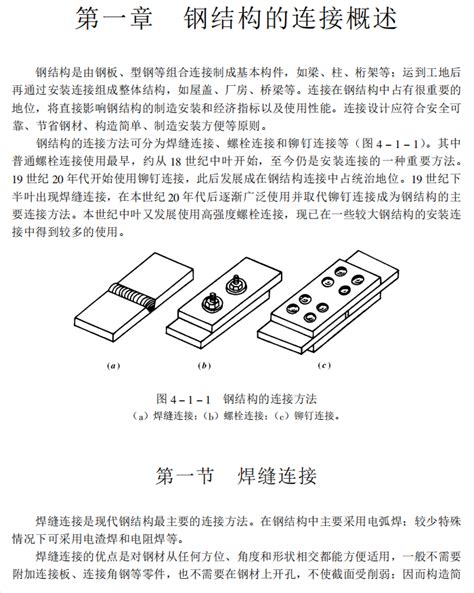 第一章　钢结构的连接概述

钢结构是由钢板、型钢等组合连接制成基本构件，如梁、柱、桁架等；运到工地后再通过安装连接组成整体结构，如屋盖、厂房、桥梁等。连接在钢结构中占有很重要的地位，将直接影响钢结构的制造安装和经济指标以及使用性能。连接设计应符合安全可靠、节省钢材、构造简单、制造安装方便等原则。

钢结构的连接方法可分为焊缝连接、螺栓连接和铆钉连接等（图 4－1－1）。其中普通螺栓连接使用最早，约从 18 世纪中叶开始，至今仍是安装连接的一种重要方法。19 世纪 20 年代开始使用铆钉连接，此后发展成在钢结构连接中占统治地位。19 世纪下半叶出现焊缝连接，在本世纪 20 年代后逐渐广泛使用并取代铆钉连接成为钢结构的主要连接方法。本世纪中叶又发展使用高强度螺栓连接，现已在一些较大钢结构的安装连接中得到较多的使用。

(a)　(b)　(c)

图 4－1－1　钢结构的连接方法
（a）焊缝连接；（b）螺栓连接；（c）铆钉连接。

第一节　焊缝连接

焊缝连接是现代钢结构最主要的连接方法。在钢结构中主要采用电弧焊；较少特殊情况下可采用电渣焊和电阻焊等。

焊缝连接的优点是对钢材从任何方位、角度和形状相交都能方便适用，一般不需要附加连接板、连接角钢等零件，也不需要在钢材上开孔，不使截面受削弱；因而构造简