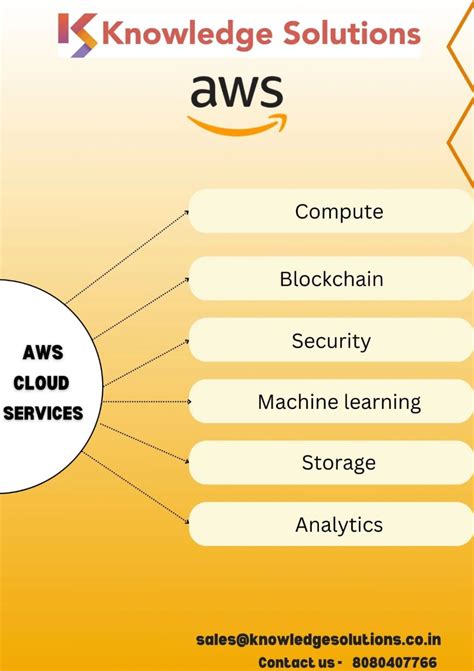 Knowledge Solutions

aws

AWS CLOUD SERVICES

Compute

Blockchain

Security

Machine learning

Storage

Analytics

sales@knowledgesolutions.co.in
Contact us - 8080407766