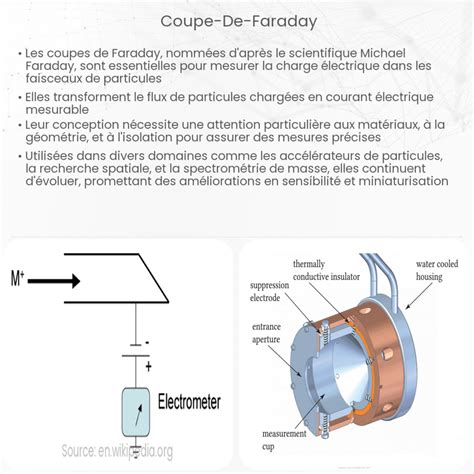 Coupe-De-Faraday

• Les coupes de Faraday, nommées d'après le scientifique Michael Faraday, sont essentielles pour mesurer la charge électrique dans les faisceaux de particules

• Elles transforment le flux de particules chargées en courant électrique mesurable

• Leur conception nécessite une attention particulière aux matériaux, à la géométrie, et à l'isolation pour assurer des mesures précises

• Utilisées dans divers domaines comme les accélérateurs de particules, la recherche spatiale, et la spectrométrie de masse, elles continuent d'évoluer, promettant des améliorations en sensibilité et miniaturisation

$M^+$

-

+

Electrometer

Source: en.wikipedia.org

thermally conductive insulator

water cooled housing

suppression electrode

entrance aperture

measurement cup