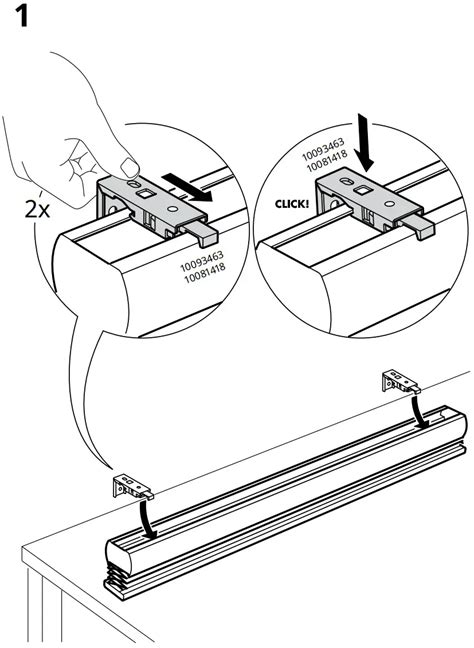 1

2x

10093463
10081418

10093463
10081418

CLICK!