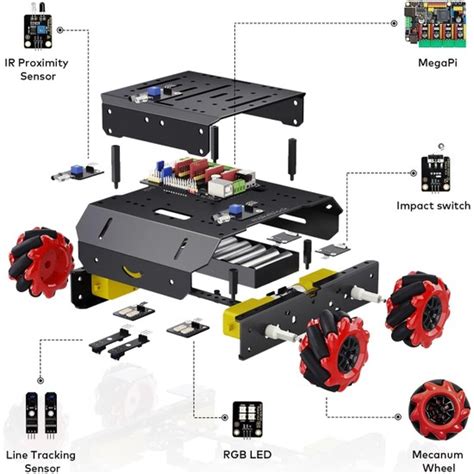 IR Proximity Sensor

MegaPi

Impact switch

Line Tracking Sensor

RGB LED

Mecanum Wheel