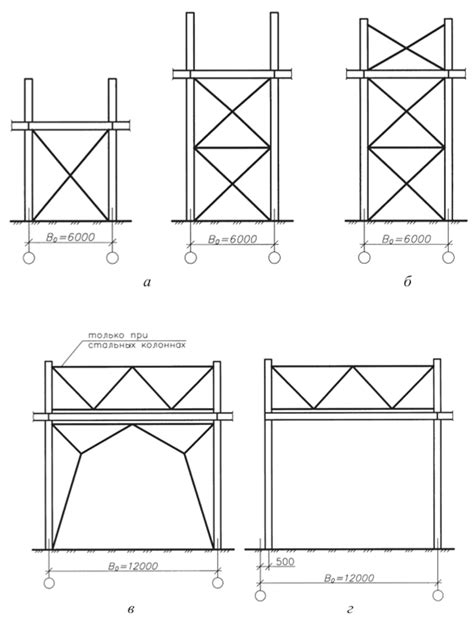 $B_0=6000$

$B_0=6000$

$B_0=6000$

а

б

только при стальных колоннах

$B_0=12000$

500

$B_0=12000$

в

г