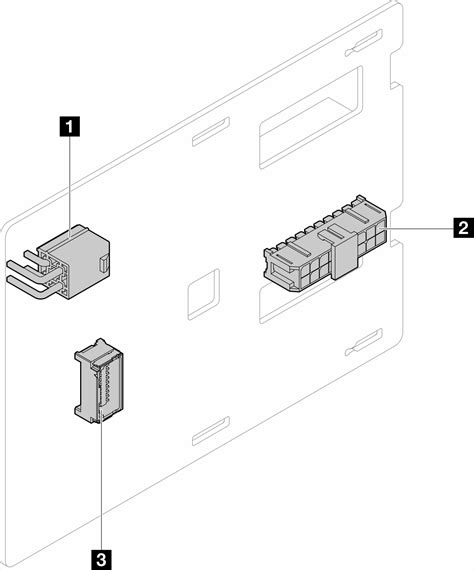 1
2
3