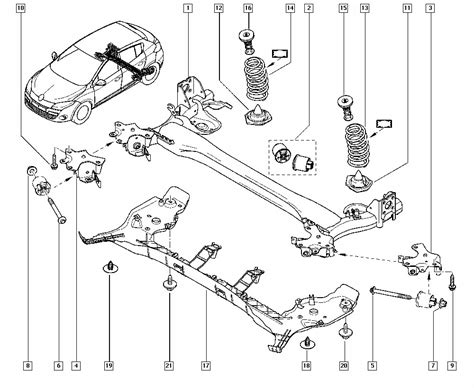 10
1
12
16
14
2
15
13
11
3
8
6
4
19
21
17
18
20
5
7
9