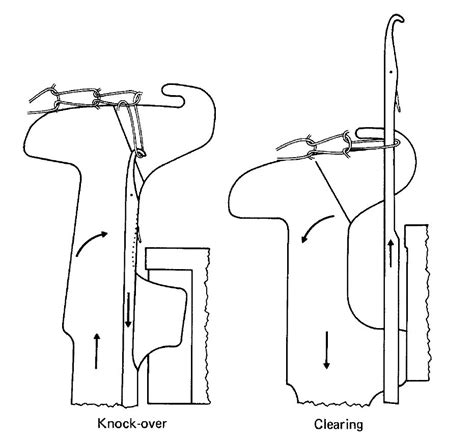 Knock-over

Clearing