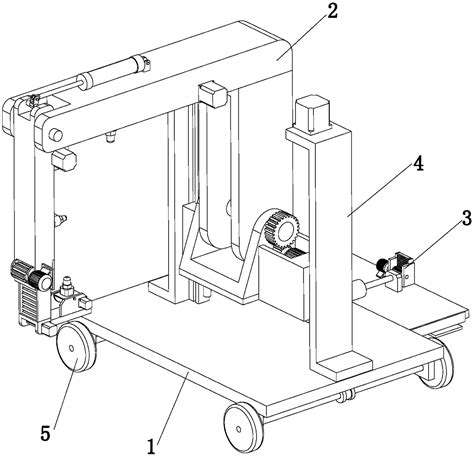 2
4
3
5
1