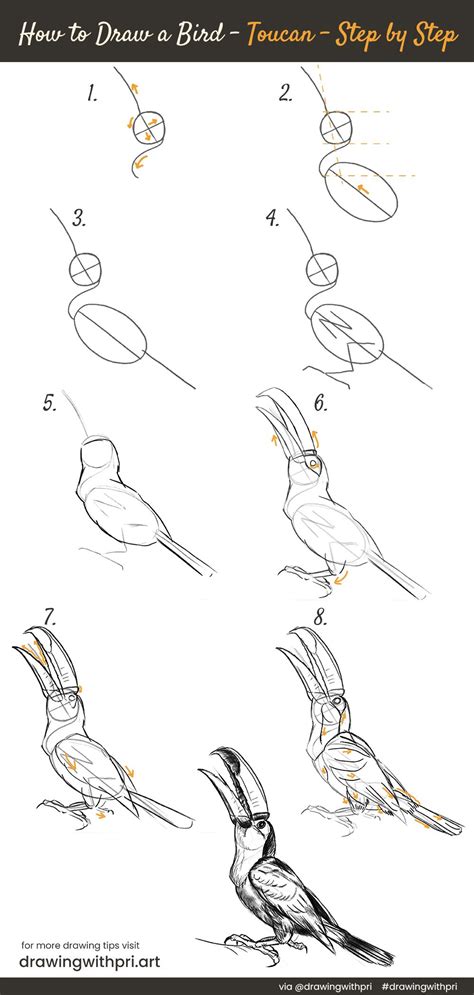 How to Draw a Bird - Toucan - Step by Step

1.

2.

3.

4.

5.

6.

7.

8.

for more drawing tips visit
drawingwithpri.art

via @drawingwithpri #drawingwithpri