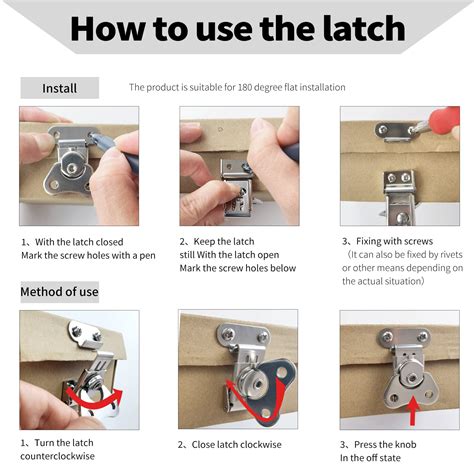 How to use the latch

Install

The product is suitable for 180 degree flat installation

1、With the latch closed
Mark the screw holes with a pen

2、Keep the latch still With the latch open
Mark the screw holes below

3、Fixing with screws
（It can also be fixed by rivets or other means depending on the actual situation）

Method of use

1、Turn the latch counterclockwise

2、Close latch clockwise

3、Press the knob
In the off state