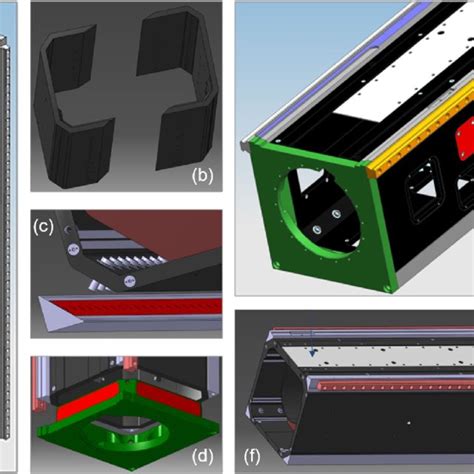 (b)

(c)

(d)

(f)