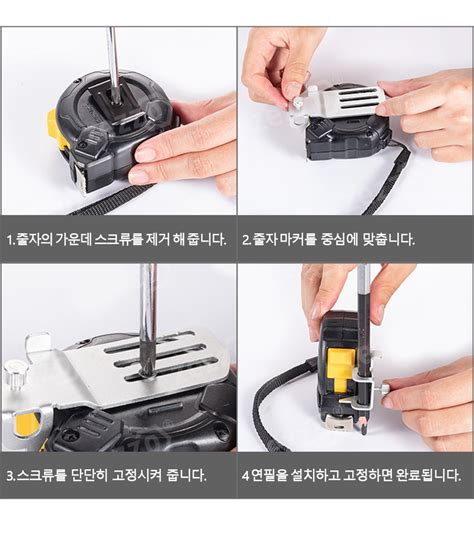 1.줄자의 가운데 스크류를 제거 해 줍니다.

2.줄자 마커를 중심에 맞춥니다.

3.스크류를 단단히 고정시켜 줍니다.

4 연필을 설치하고 고정하면 완료됩니다.