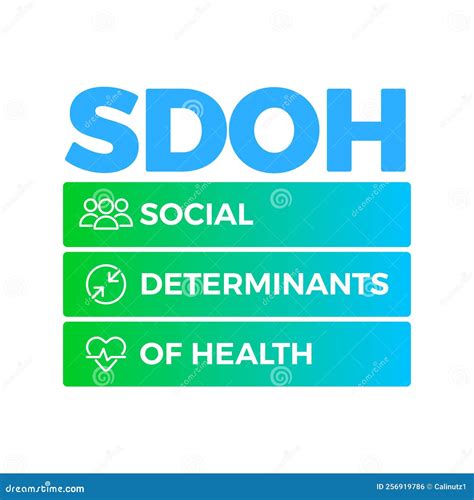 SDOH

SOCIAL

DETERMINANTS

OF HEALTH

dreamstime.com

ID 256919786 © Calinutz1