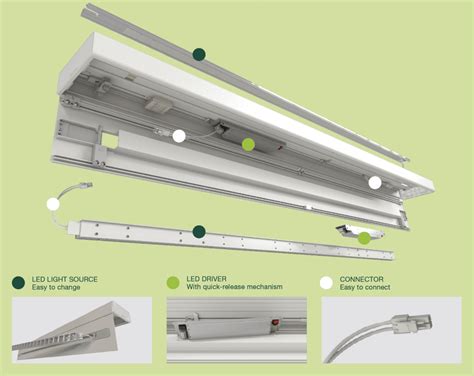 LED LIGHT SOURCE
Easy to change

LED DRIVER
With quick-release mechanism

CONNECTOR
Easy to connect