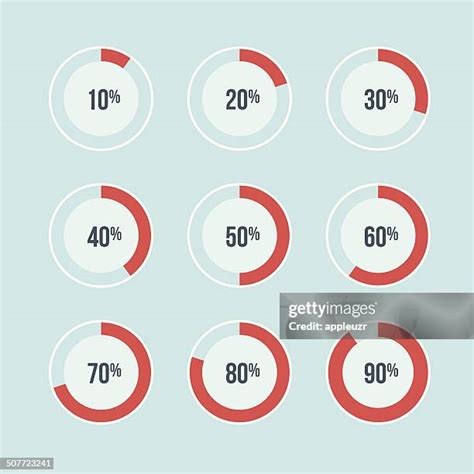 10%

20%

30%

40%

50%

60%

gettyimages
Credit: appleuzr

70%

80%

90%

507723241