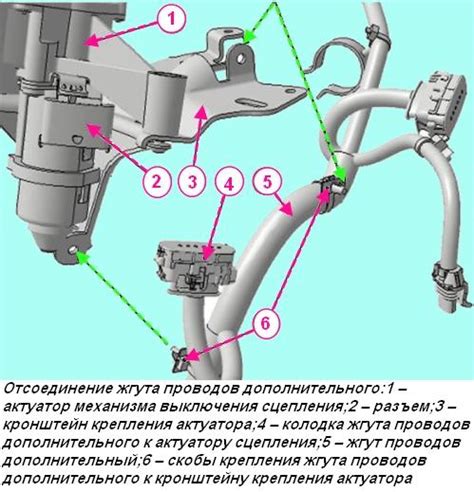 1

2

3

4

5

6

Отсоединение жгута проводов дополнительного:1 – актуатор механизма выключения сцепления;2 – разъем;3 – кронштейн крепления актуатора;4 – колодка жгута проводов дополнительного к актуатору сцепления;5 – жгут проводов дополнительный;6 – скобы крепления жгута проводов дополнительного к кронштейну крепления актуатора