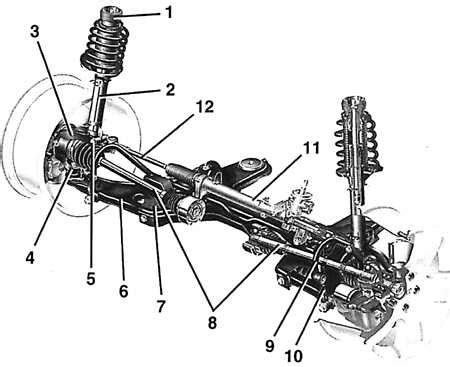 1
3
2
12
11
4
5
6
7
8
9
10