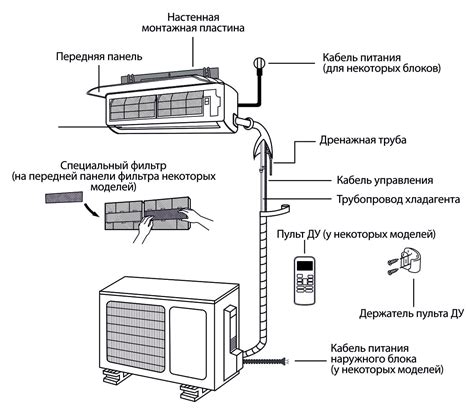 Настенная монтажная пластина

Передняя панель

Кабель питания (для некоторых блоков)

Дренажная труба

Специальный фильтр (на передней панели фильтра некоторых моделей)

Кабель управления

Трубопровод хладагента

Пульт ДУ (у некоторых моделей)

Держатель пульта ДУ

Кабель питания наружного блока (у некоторых моделей)