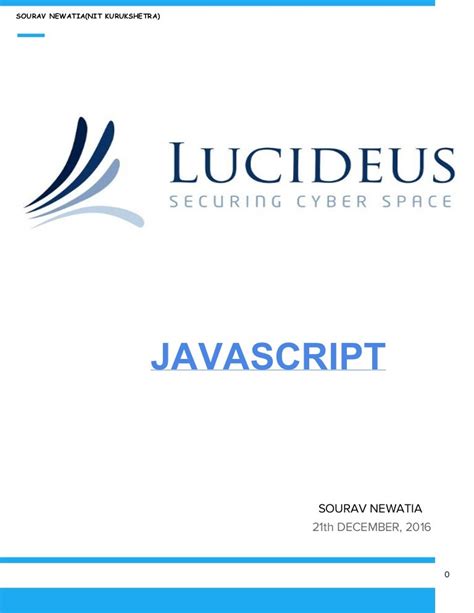 SOURAV NEWATIA(NIT KURUKSHETRA)

LUCIDEUS
SECURING CYBER SPACE

JAVASCRIPT

SOURAV NEWATIA
21th DECEMBER, 2016

0