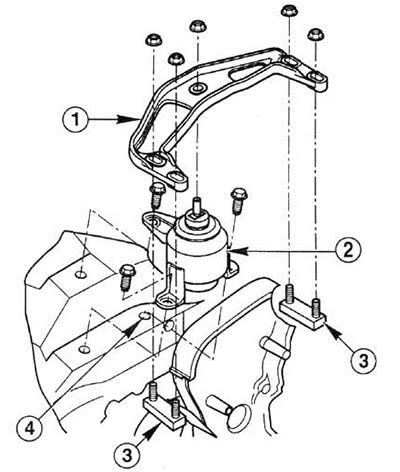 1
2
3
4
3