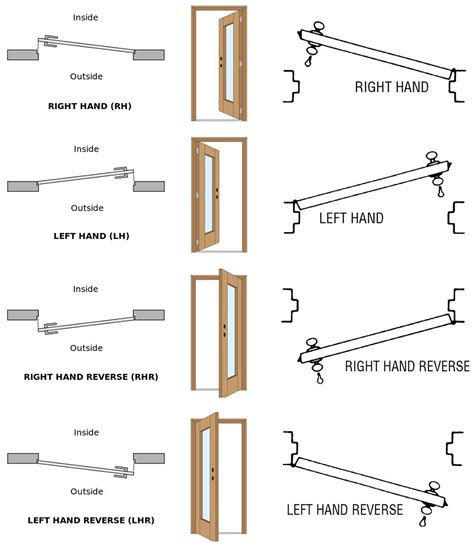 Inside

Outside

RIGHT HAND (RH)

RIGHT HAND

Inside

Outside

LEFT HAND (LH)

LEFT HAND

Inside

Outside

RIGHT HAND REVERSE (RHR)

RIGHT HAND REVERSE

Inside

Outside

LEFT HAND REVERSE (LHR)

LEFT HAND REVERSE