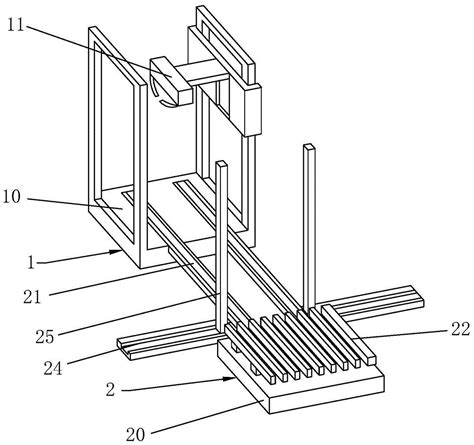 11
10
1
21
25
24
2
20
22