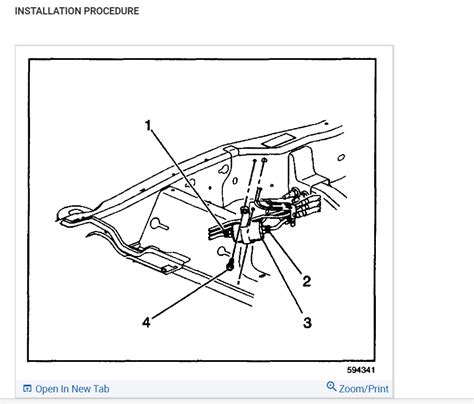 INSTALLATION PROCEDURE

1

2

3

4

594341

Open In New Tab

Zoom/Print