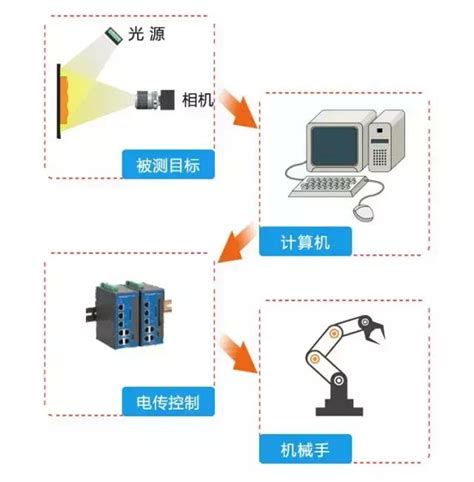 光 源

相机

被测目标

计算机

电传控制

机械手