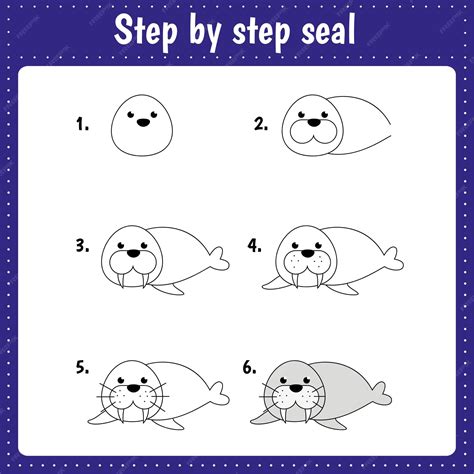 Step by step seal

1.

2.

3.

4.

5.

6.