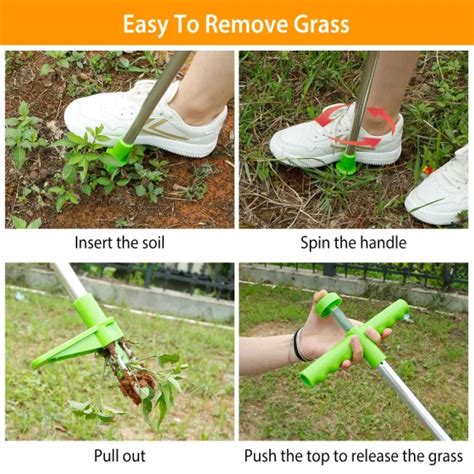 Easy To Remove Grass

Insert the soil

Spin the handle

Pull out

Push the top to release the grass