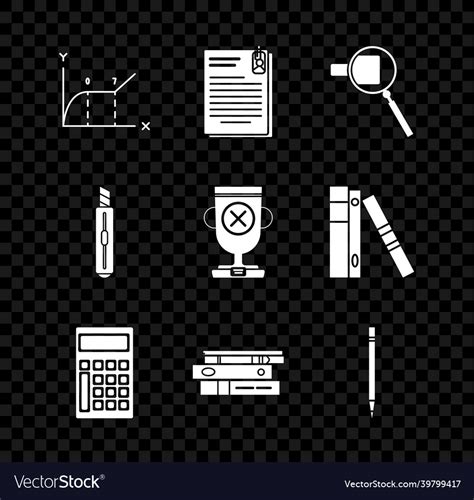 Y
0
7
X

VectorStock®
VectorStock.com/39799417