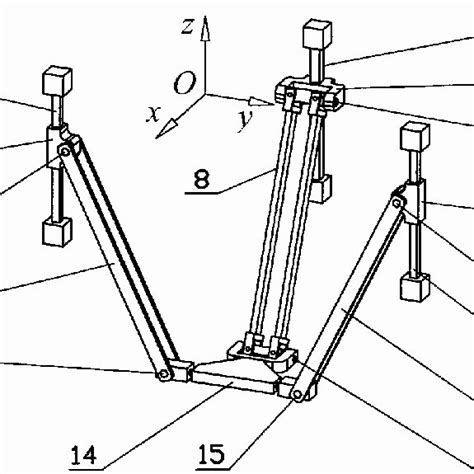 z
O
x
y
8
14
15