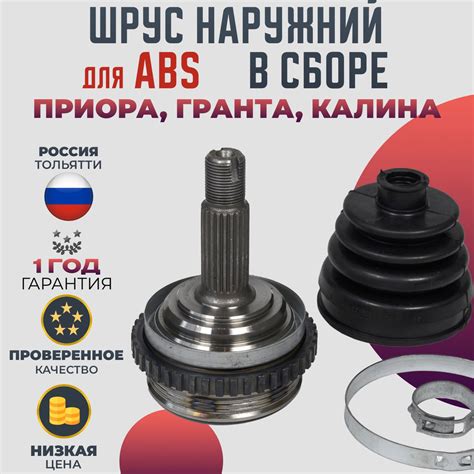 ШРУС НАРУЖНИЙ

для ABS В СБОРЕ

ПРИОРА, ГРАНТА, КАЛИНА

РОССИЯ
ТОЛЬЯТТИ

1 ГОД
ГАРАНТИЯ

ПРОВЕРЕННОЕ
КАЧЕСТВО

НИЗКАЯ
ЦЕНА