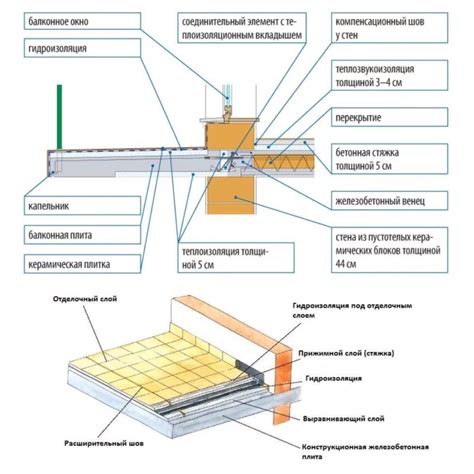 балконное окно

гидроизоляция

соединительный элемент с теплоизоляционным вкладышем

компенсационный шов у стен

теплозвукоизоляция толщиной 3–4 см

перекрытие

бетонная стяжка толщиной 5 см

железобетонный венец

стена из пустотелых керамических блоков толщиной 44 см

капельник

балконная плита

керамическая плитка

теплоизоляция толщиной 5 см

Отделочный слой

Гидроизоляция под отделочным слоем

Прижимной слой (стяжка)

Гидроизоляция

Выравнивающий слой

Расширительный шов

Конструкционная железобетонная плита