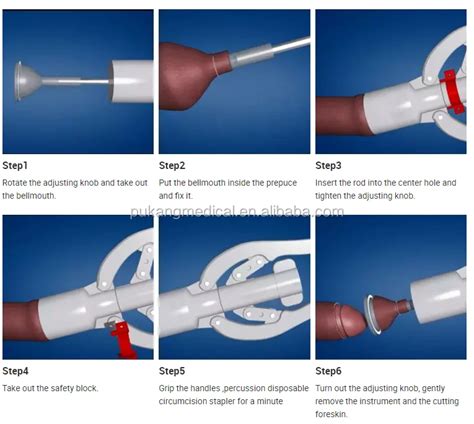 Step1

Rotate the adjusting knob and take out the bellmouth.

Step2

Put the bellmouth inside the prepuce and fix it.

Step3

Insert the rod into the center hole and tighten the adjusting knob.

pukangmedical.en.alibaba.com

Step4

Take out the safety block.

Step5

Grip the handles ,percussion disposable circumcision stapler for a minute

Step6

Turn out the adjusting knob, gently remove the instrument and the cutting foreskin.