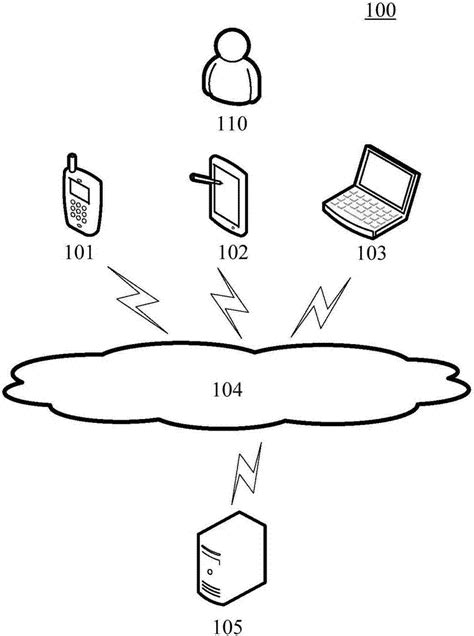 100

110

101

102

103

104

105